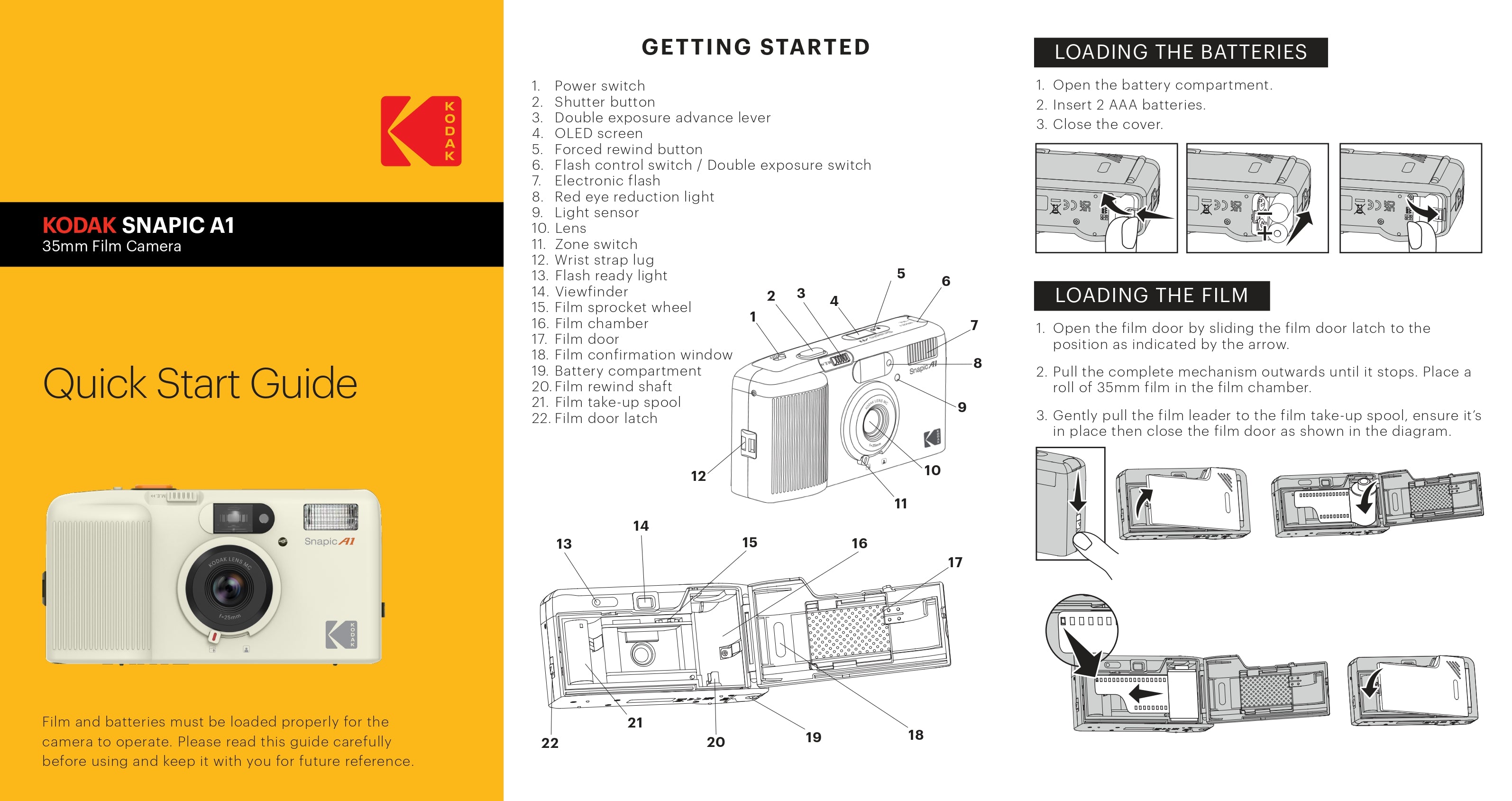 KODAK

KODAK SNAPIC A1
35mm Film Camera

Quick Start Guide

Snapic A1

KODAK LENS MC

f=25mm

KODAK

Film and batteries must be loaded properly for the camera to operate. Please read this guide carefully before using and keep it with you for future reference.

GETTING STARTED

1. Power switch
2. Shutter button
3. Double exposure advance lever
4. OLED screen
5. Forced rewind button
6. Flash control switch / Double exposure switch
7. Electronic flash
8. Red eye reduction light
9. Light sensor
10. Lens
11. Zone switch
12. Wrist strap lug
13. Flash ready light
14. Viewfinder
15. Film sprocket wheel
16. Film chamber
17. Film door
18. Film confirmation window
19. Battery compartment
20. Film rewind shaft
21. Film take-up spool
22. Film door latch

1 2 3 4 5 6 7 8 9 10 11 12

Snapic A1

13 14 15 16 17 18 19 20 21 22

LOADING THE BATTERIES

1. Open the battery compartment.
2. Insert 2 AAA batteries.
3. Close the cover.

LOADING THE FILM

1. Open the film door by sliding the film door latch to the position as indicated by the arrow.

2. Pull the complete mechanism outwards until it stops. Place a roll of 35mm film in the film chamber.

3. Gently pull the film leader to the film take-up spool, ensure it's in place then close the film door as shown in the diagram.